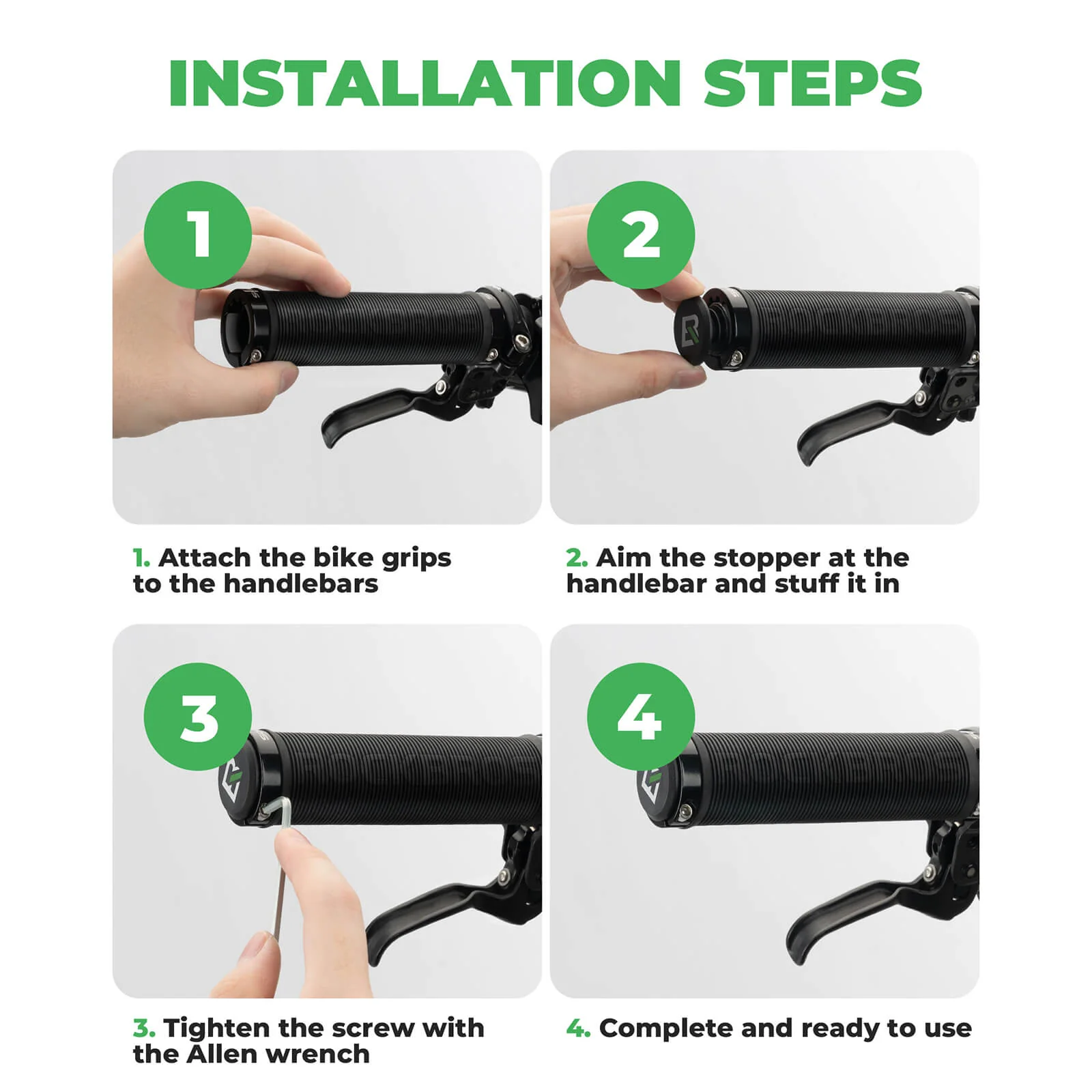 INSTALLATION STEPS

1

2

1. Attach the bike grips to the handlebars

2. Aim the stopper at the handlebar and stuff it in

3

4

3. Tighten the screw with the Allen wrench

4. Complete and ready to use