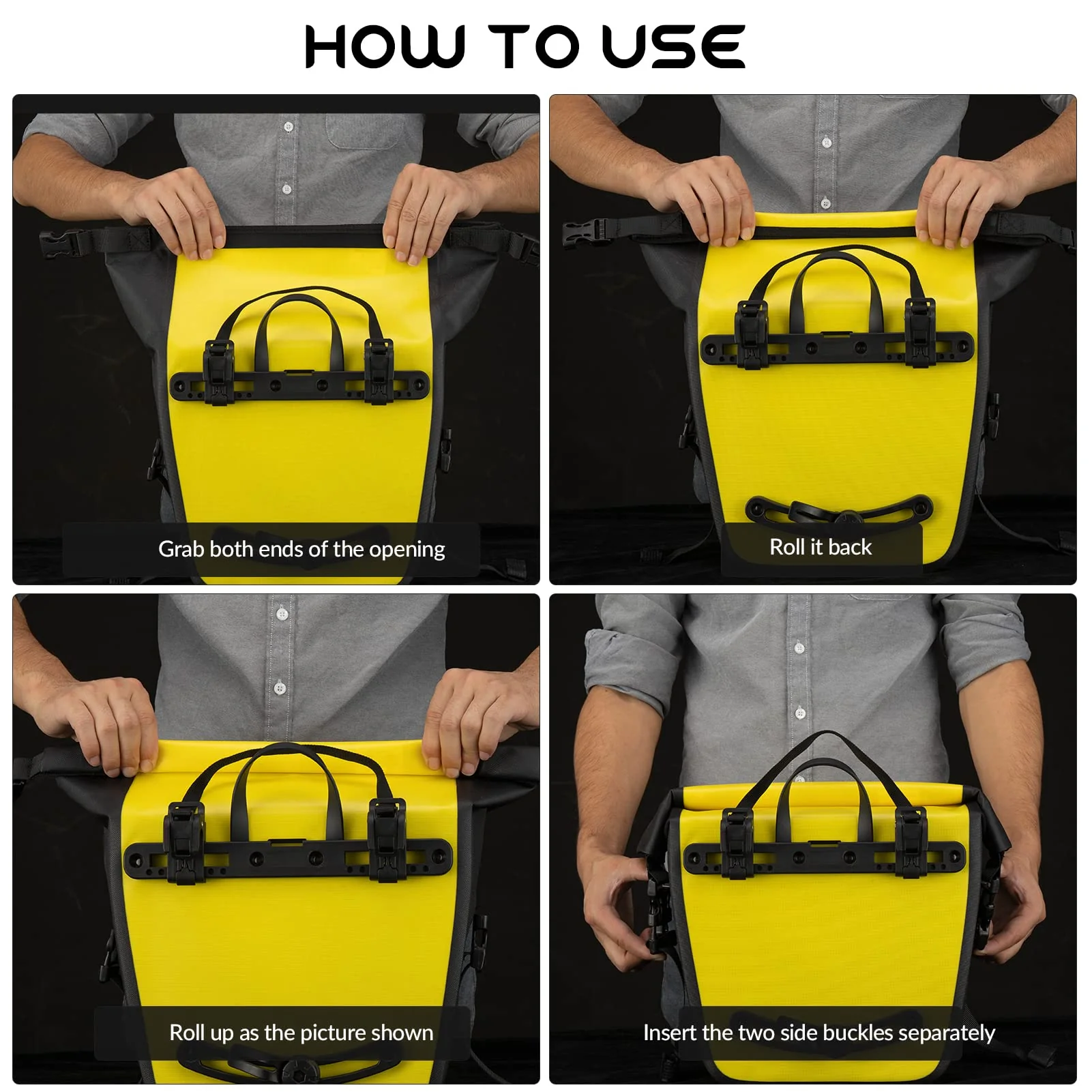 HOW TO USE

Grab both ends of the opening

Roll it back

Roll up as the picture shown

Insert the two side buckles separately